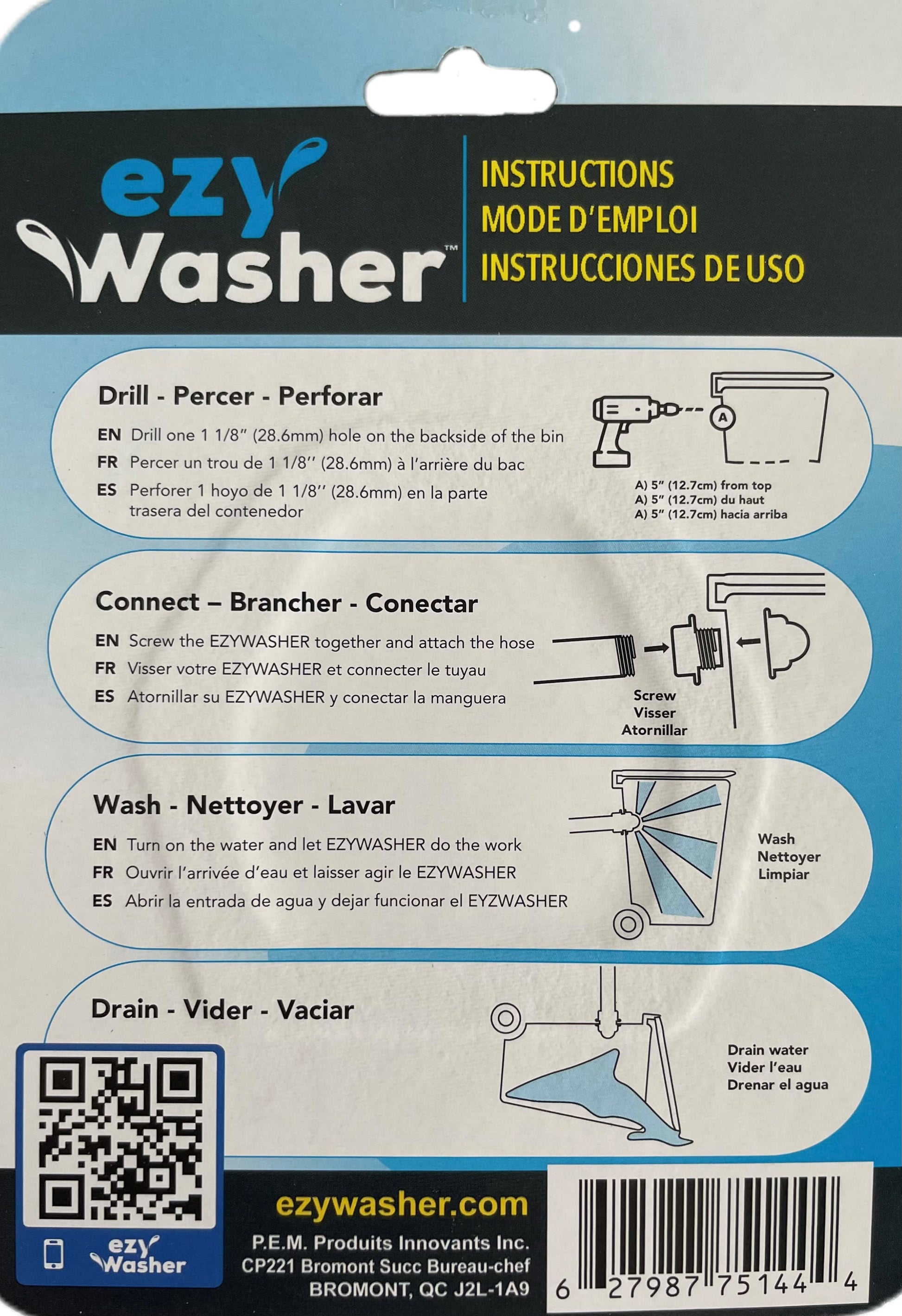 ezy Washer™

INSTRUCTIONS
MODE D'EMPLOI
INSTRUCCIONES DE USO

Drill - Percer - Perforar

EN Drill one 1 1/8" (28.6mm) hole on the backside of the bin
FR Percer un trou de 1 1/8'' (28.6mm) à l'arrière du bac
ES Perforer 1 hoyo de 1 1/8'' (28.6mm) en la parte trasera del contenedor

A

A) 5" (12.7cm) from top
A) 5" (12.7cm) du haut
A) 5" (12.7cm) hacia arriba

Connect – Brancher - Conectar

EN Screw the EZYWASHER together and attach the hose
FR Visser votre EZYWASHER et connecter le tuyau
ES Atornillar su EZYWASHER y conectar la manguera

Screw
Visser
Atornillar

Wash - Nettoyer - Lavar

EN Turn on the water and let EZYWASHER do the work
FR Ouvrir l'arrivée d'eau et laisser agir le EZYWASHER
ES Abrir la entrada de agua y dejar funcionar el EYZWASHER

Wash
Nettoyer
Limpiar

Drain - Vider - Vaciar

Drain water
Vider l'eau
Drenar el agua

ezy Washer

ezywasher.com
P.E.M. Produits Innovants Inc.
CP221 Bromont Succ Bureau-chef
BROMONT, QC J2L-1A9

6 27987 75144 4